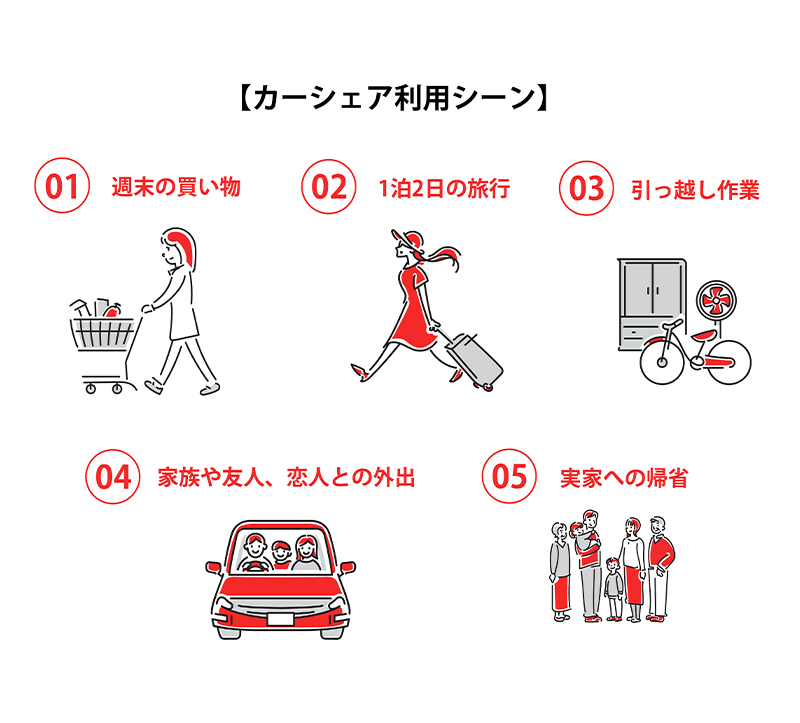 【カーシェア利用シーン】

01 週末の買い物

02 1泊2日の旅行

03 引っ越し作業

04 家族や友人、恋人との外出

05 実家への帰省